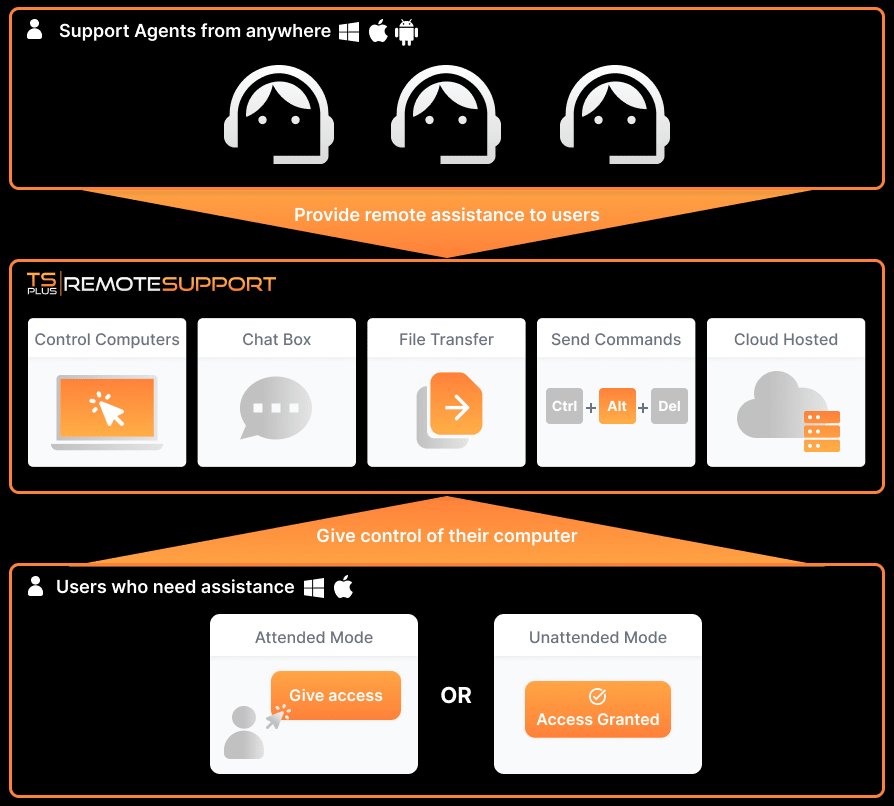 Support Agents from anywhere

Provide remote assistance to users

TS PLUS REMOTESUPPORT

Control Computers

Chat Box

File Transfer

Send Commands

Ctrl + Alt + Del

Cloud Hosted

Give control of their computer

Users who need assistance

Attended Mode

Give access

OR

Unattended Mode

Access Granted